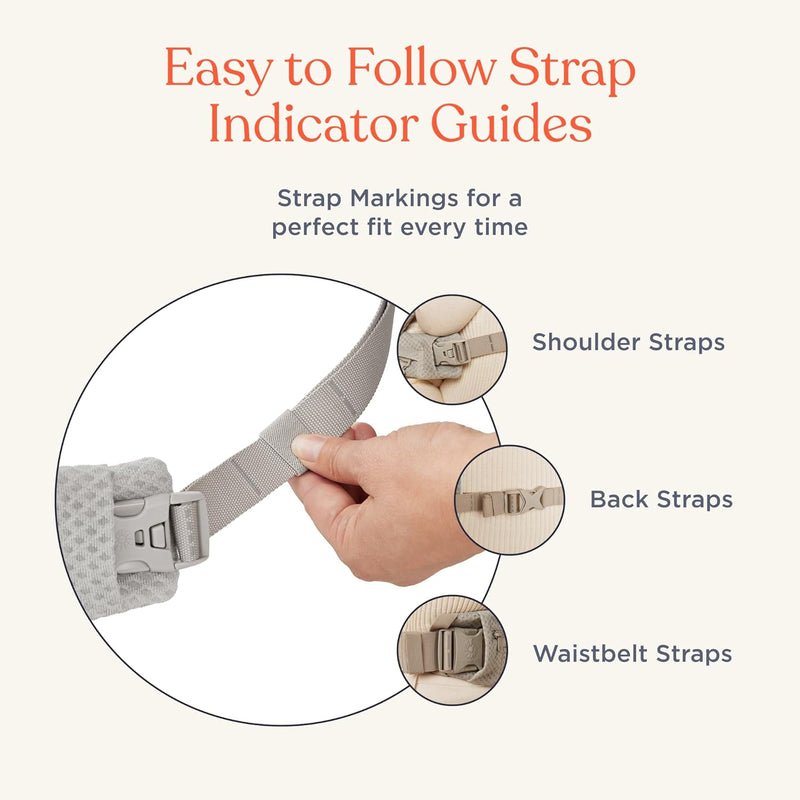 Easy to Follow Strap Indicator Guides

Strap Markings for a perfect fit every time

Shoulder Straps

Back Straps

Waistbelt Straps